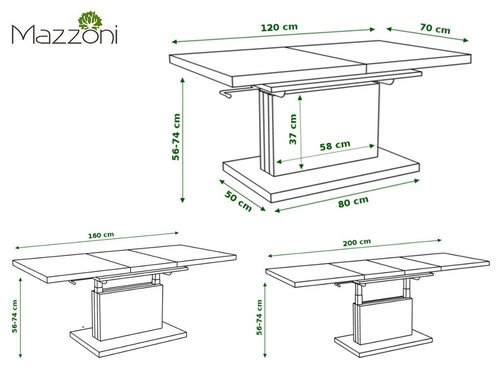 Mazzoni

120 cm
70 cm
56-74 cm
37 cm
58 cm
50 cm
80 cm

160 cm
56-74 cm

200 cm
56-74 cm